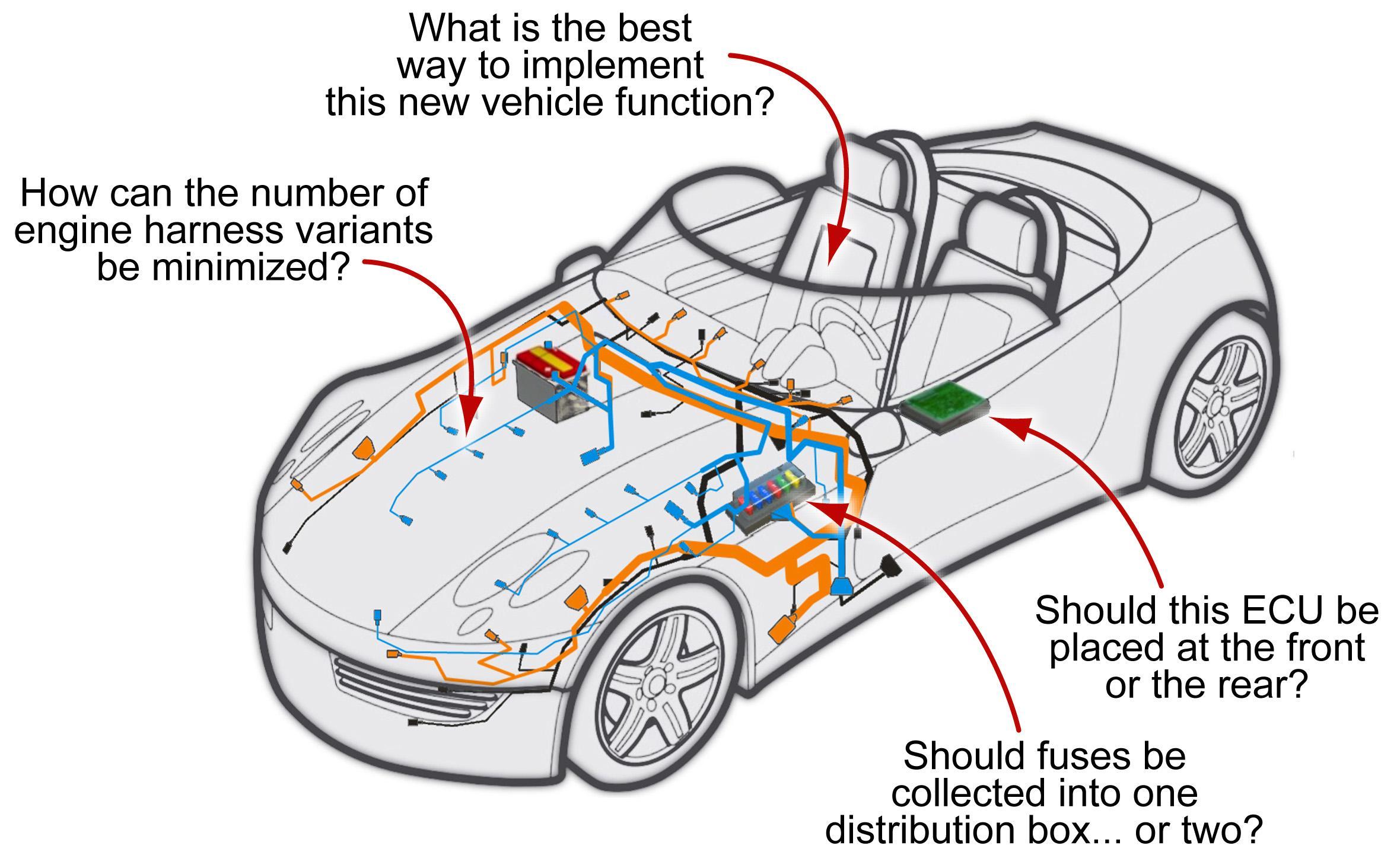 What is the best way to implement this new vehicle function?

How can the number of engine harness variants be minimized?

Should this ECU be placed at the front or the rear?

Should fuses be collected into one distribution box... or two?